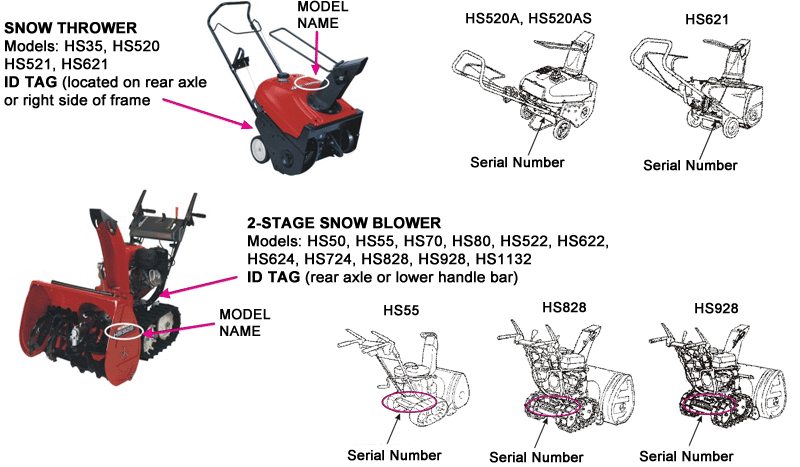 SNOW THROWER
Models: HS35, HS520
HS521, HS621
ID TAG (located on rear axle or right side of frame

MODEL NAME

HS520A, HS520AS

Serial Number

HS621

Serial Number

2-STAGE SNOW BLOWER
Models: HS50, HS55, HS70, HS80, HS522, HS622, HS624, HS724, HS828, HS928, HS1132
ID TAG (rear axle or lower handle bar)

MODEL NAME

HS55

Serial Number

HS828

Serial Number

HS928

Serial Number